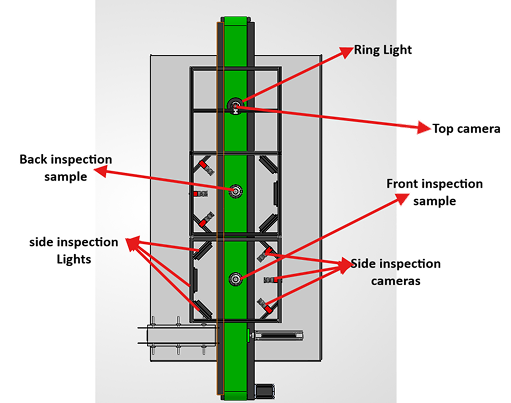 Ring Light

Top camera

Back inspection sample

Front inspection sample

side inspection Lights

Side inspection cameras